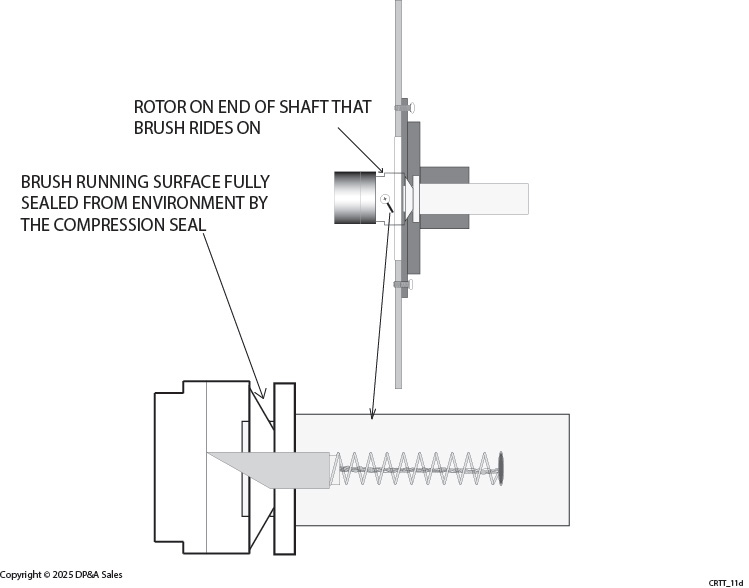 ROTOR ON END OF SHAFT THAT BRUSH RIDES ON

BRUSH RUNNING SURFACE FULLY SEALED FROM ENVIRONMENT BY THE COMPRESSION SEAL

Copyright © 2025 DP&A Sales

CRTT_11d